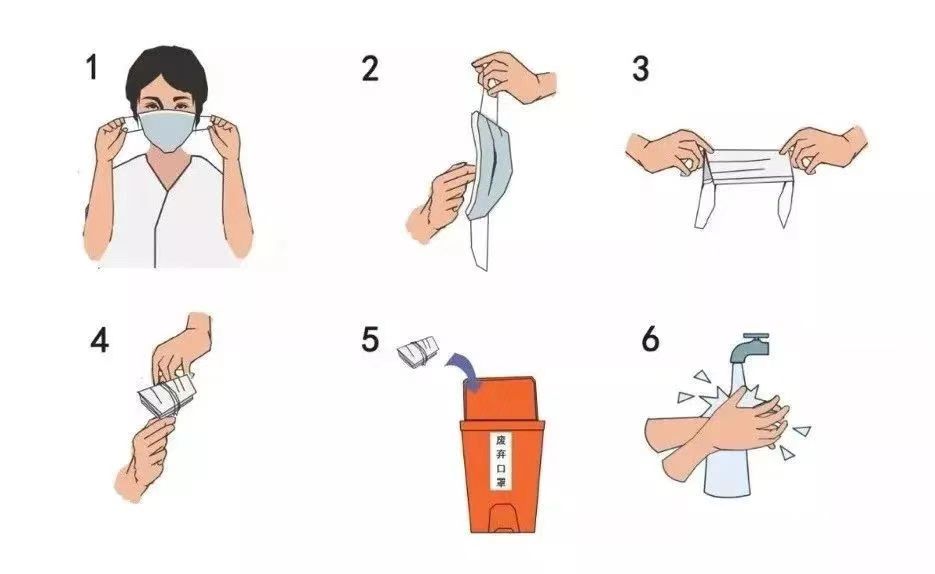 1

2

3

4

5

废弃口罩

6